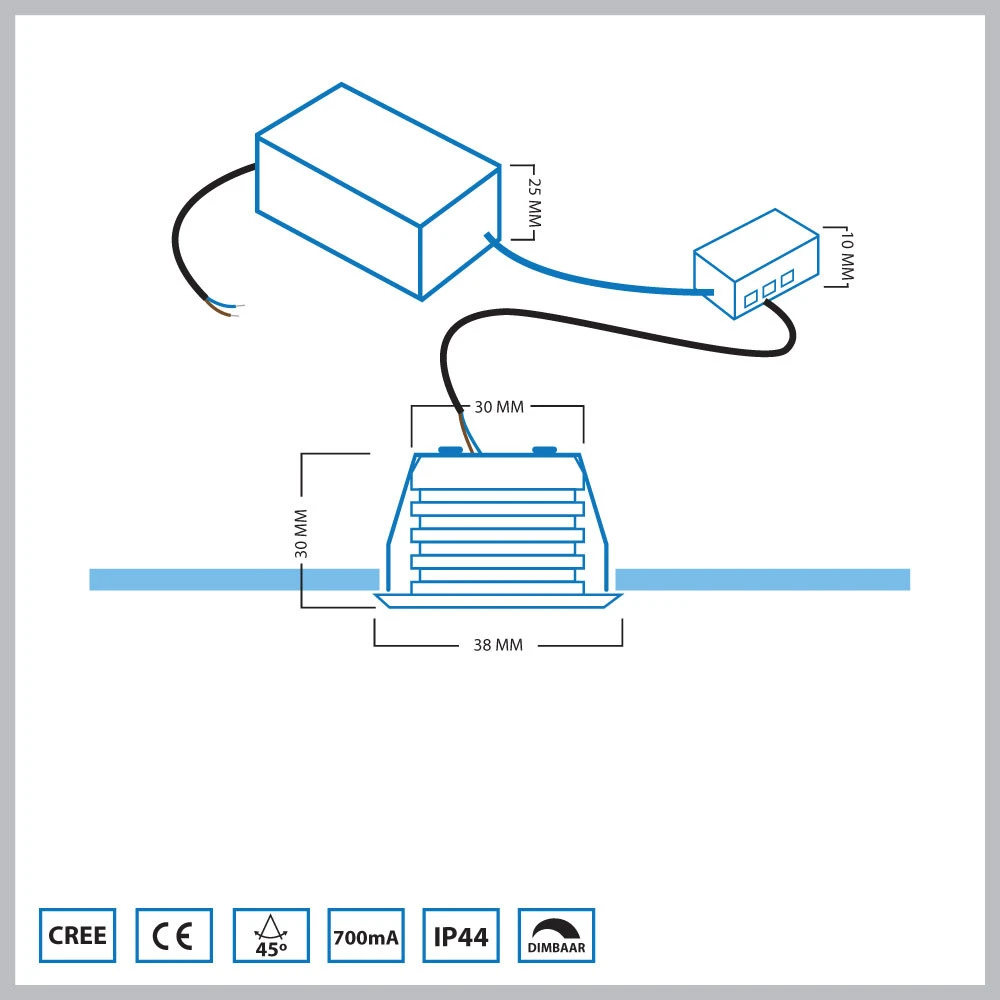 25 MM
10 MM
30 MM
30 MM
38 MM

CREE
CE
45°
700mA
IP44
DIMBAAR